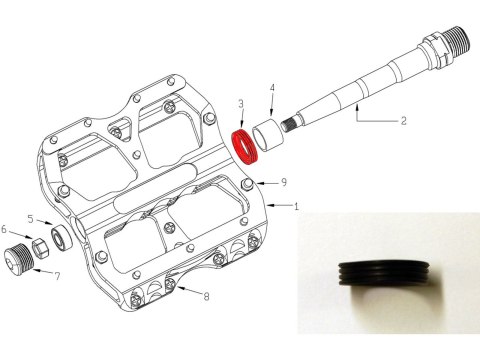 3
4
2
9
1
5
6
7
8