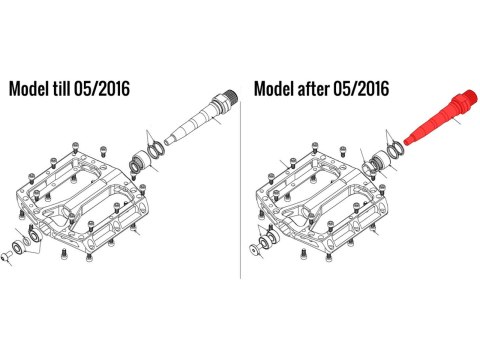 Model till 05/2016

Model after 05/2016