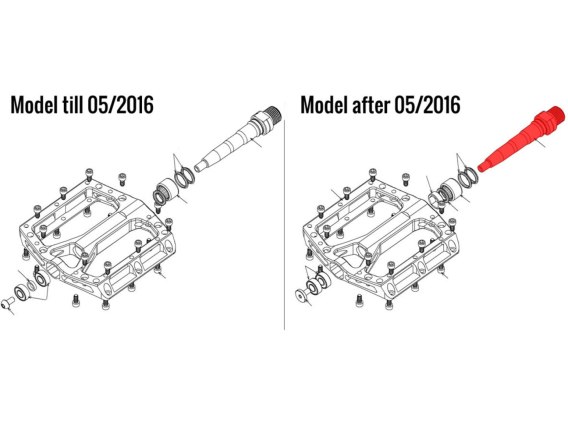 Model till 05/2016

Model after 05/2016