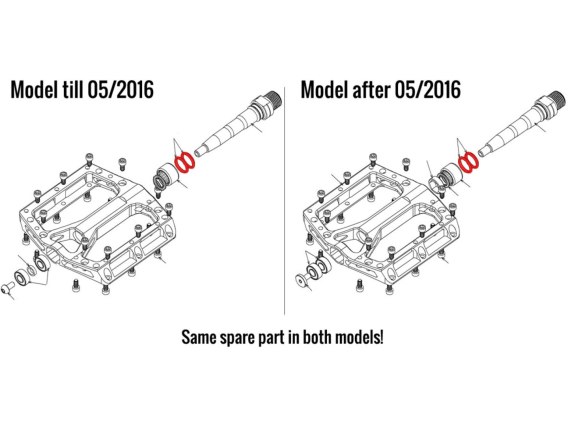 Model till 05/2016

Model after 05/2016

Same spare part in both models!