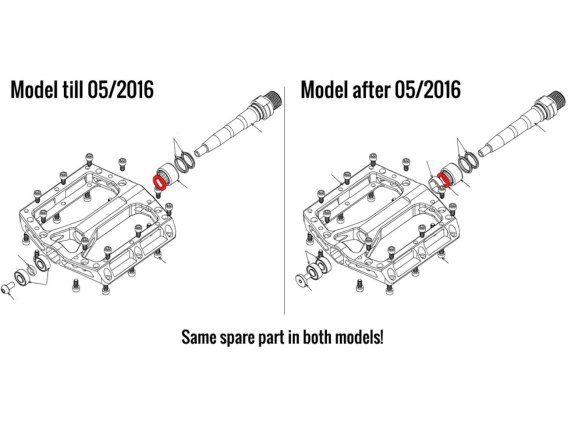 Model till 05/2016

Model after 05/2016

Same spare part in both models!