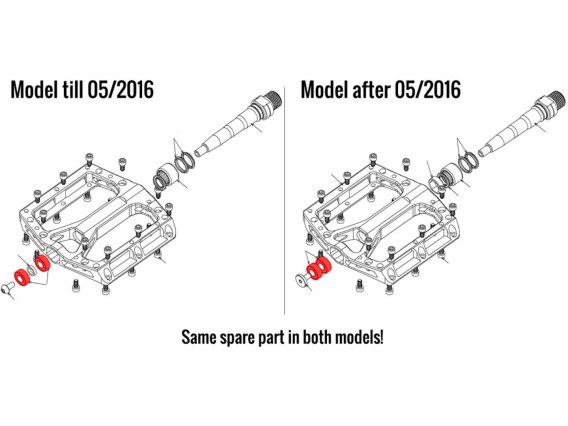 Model till 05/2016

Model after 05/2016

Same spare part in both models!